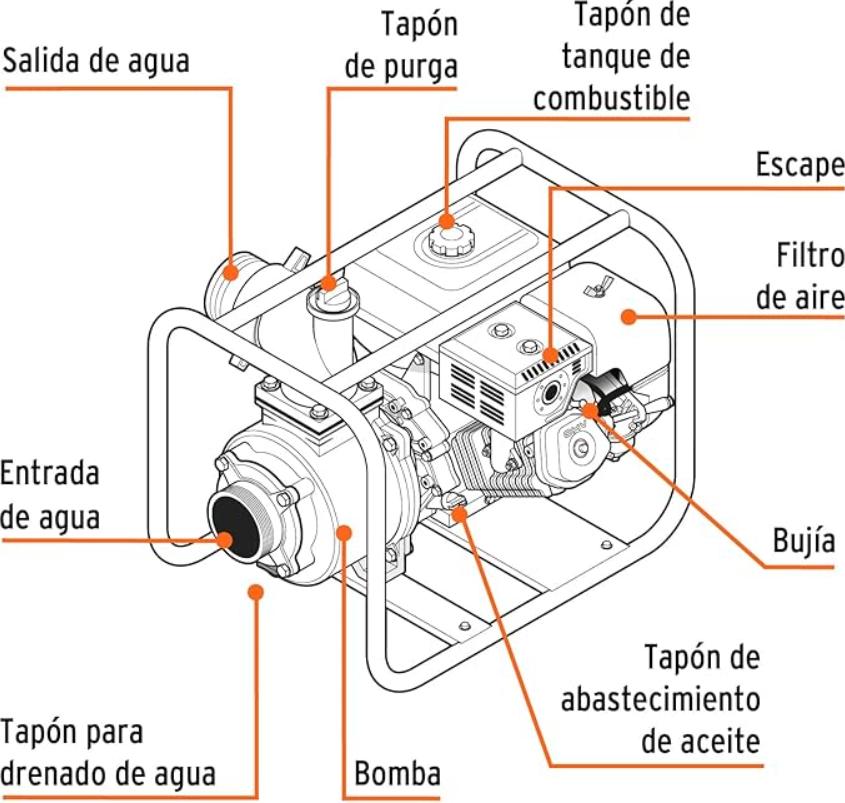 Salida de agua

Tapón de purga

Tapón de tanque de combustible

Escape

Filtro de aire

Entrada de agua

Bujía

Tapón de abastecimiento de aceite

Tapón para drenado de agua

Bomba