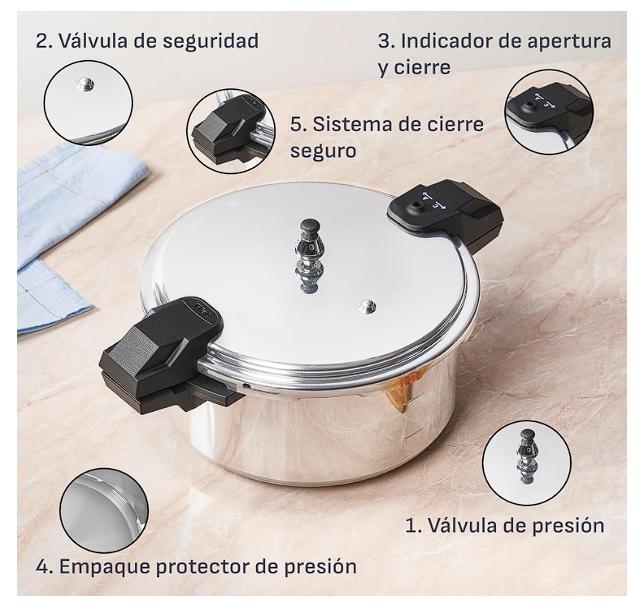 2. Válvula de seguridad

3. Indicador de apertura y cierre

5. Sistema de cierre seguro

1. Válvula de presión

4. Empaque protector de presión