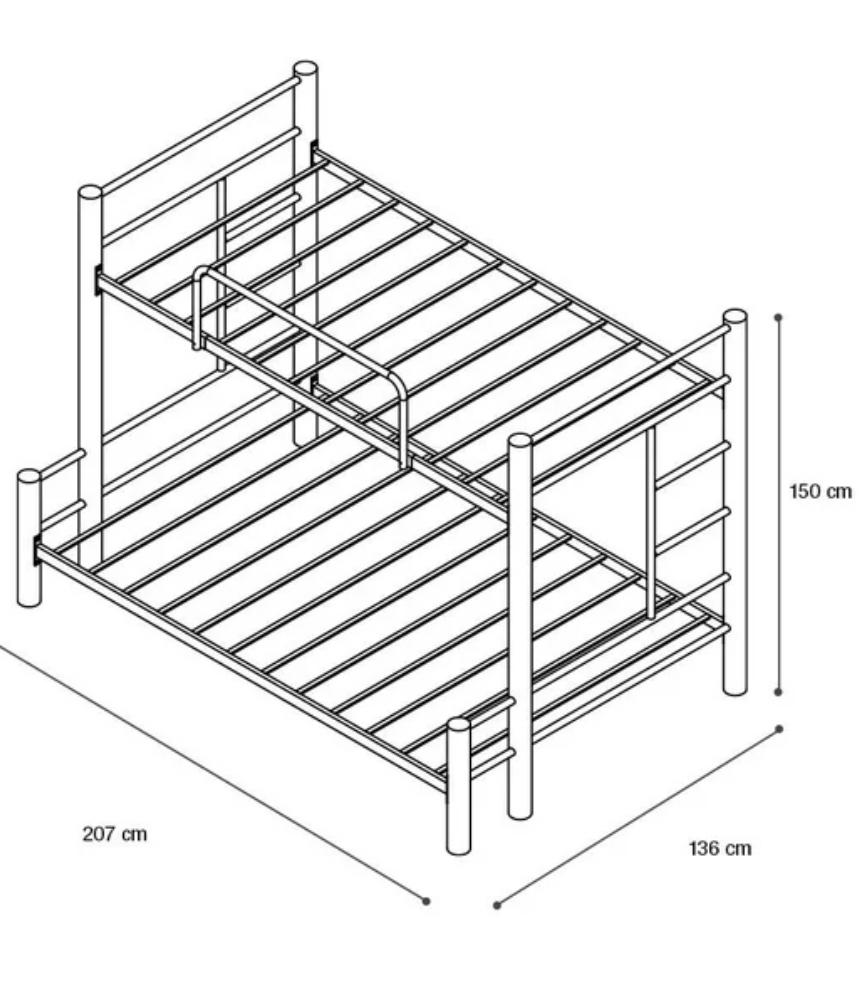 150 cm

207 cm

136 cm