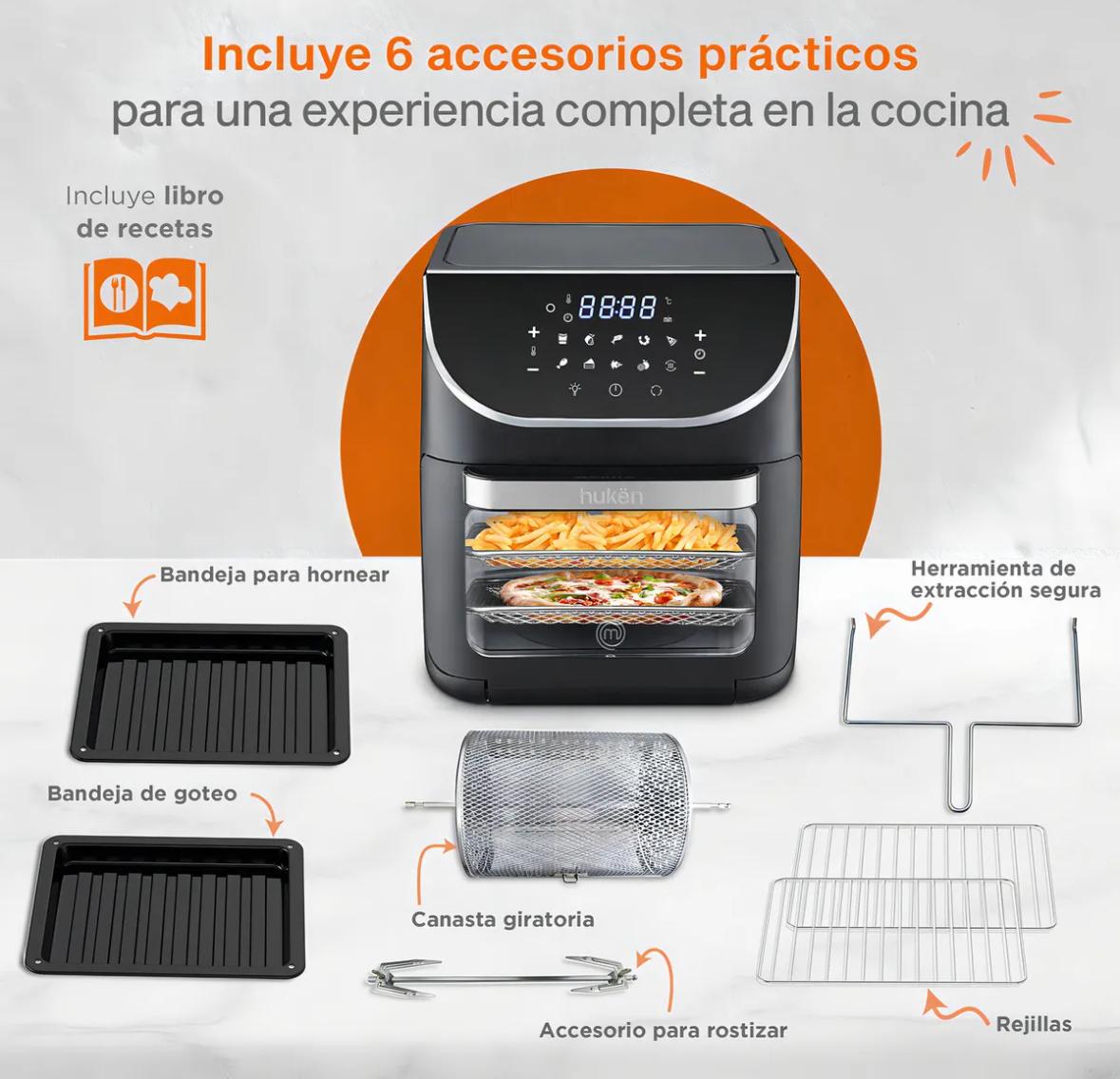 Incluye 6 accesorios prácticos
para una experiencia completa en la cocina

Incluye libro de recetas

88:88

hukën

Bandeja para hornear

Herramienta de extracción segura

Bandeja de goteo

Canasta giratoria

Accesorio para rostizar

Rejillas