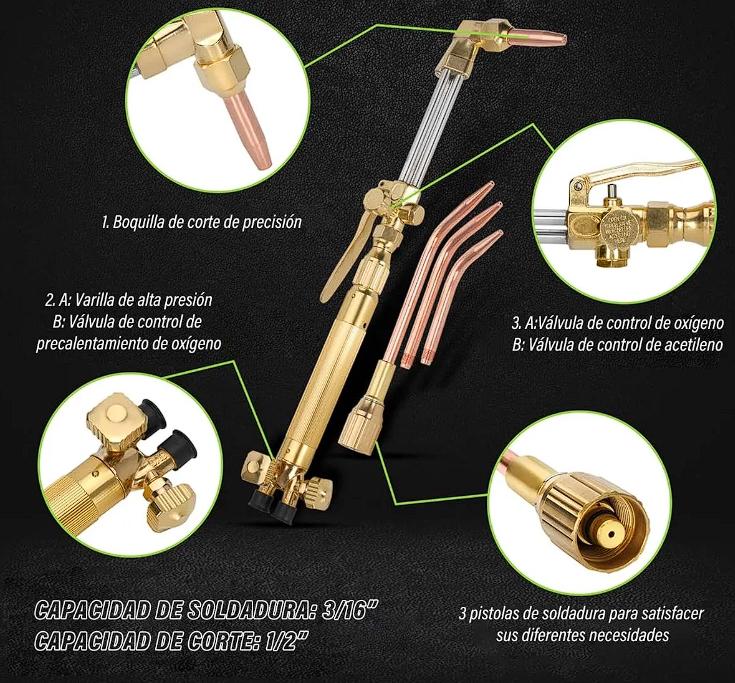 1. Boquilla de corte de precisión

2. A: Varilla de alta presión
B: Válvula de control de precalentamiento de oxígeno

3. A:Válvula de control de oxígeno
B: Válvula de control de acetileno

CAPACIDAD DE SOLDADURA: 3/16"
CAPACIDAD DE CORTE: 1/2"

3 pistolas de soldadura para satisfacer sus diferentes necesidades