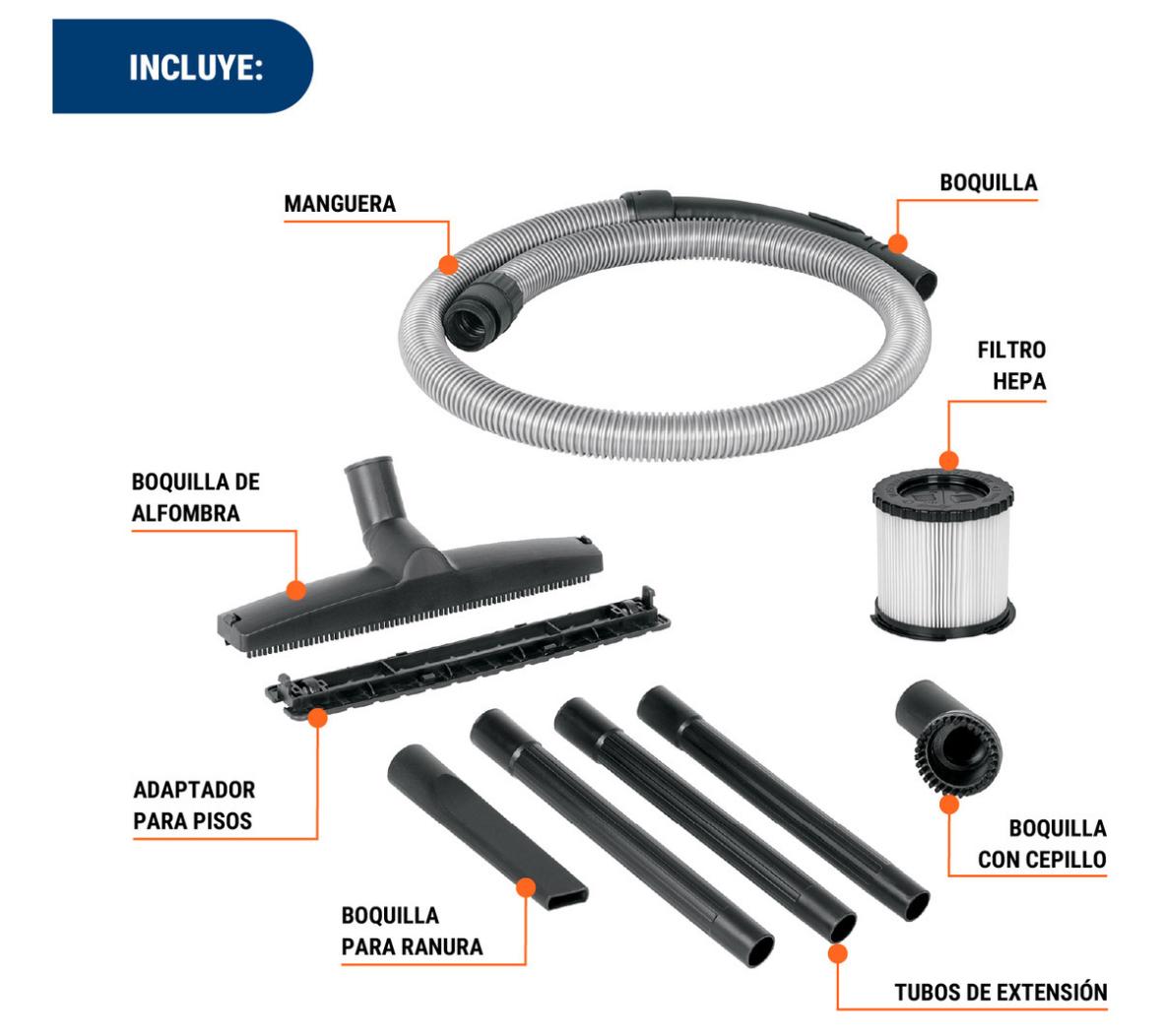 INCLUYE:

MANGUERA

BOQUILLA

FILTRO HEPA

BOQUILLA DE ALFOMBRA

ADAPTADOR PARA PISOS

BOQUILLA CON CEPILLO

BOQUILLA PARA RANURA

TUBOS DE EXTENSIÓN