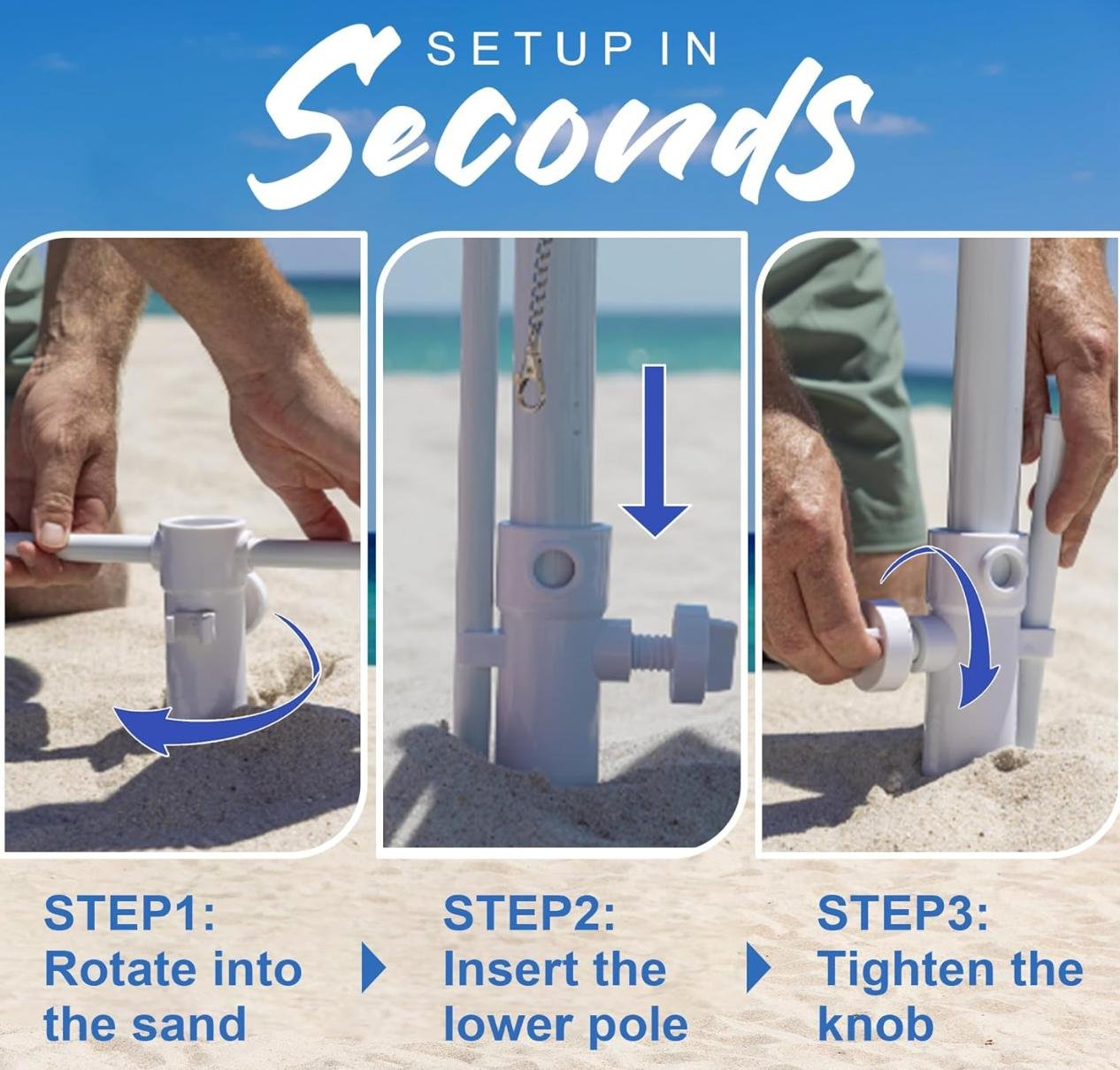 SETUP IN
Seconds

STEP1:
Rotate into the sand

STEP2:
Insert the lower pole

STEP3:
Tighten the knob